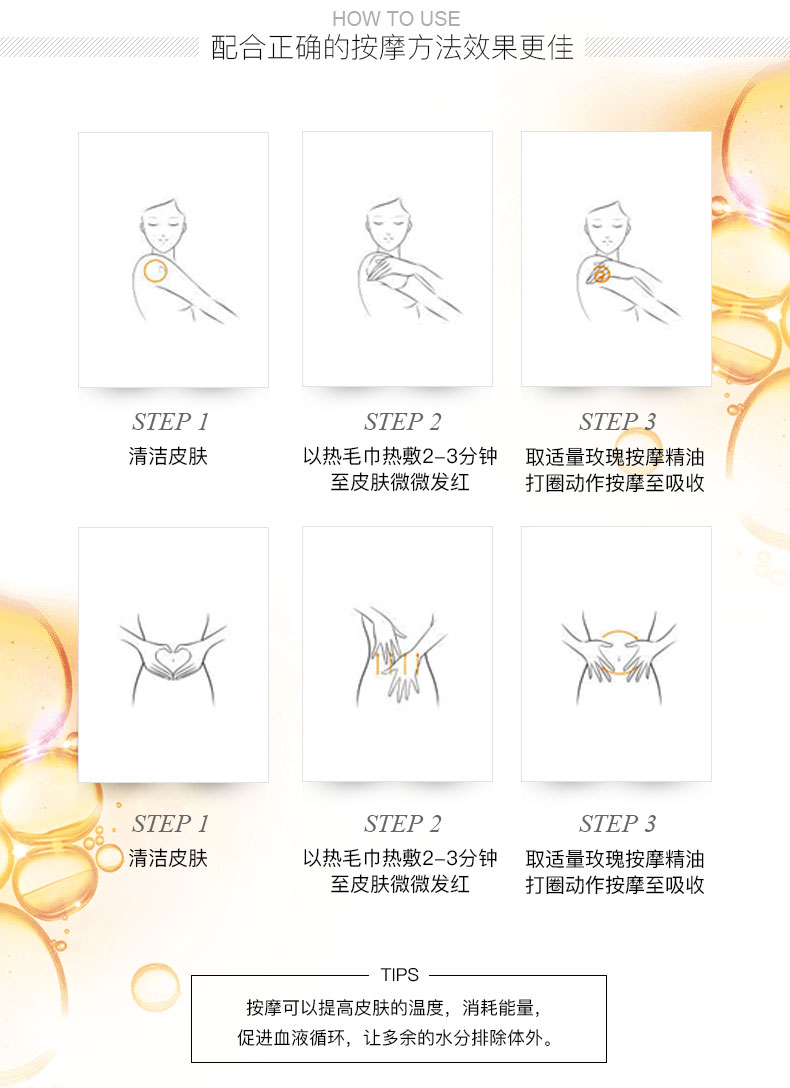 HOW TO USE
配合正确的按摩方法效果更佳

STEP 1
清洁皮肤

STEP 2
以热毛巾热敷2-3分钟至皮肤微微发红

STEP 3
取适量玫瑰按摩精油打圈动作按摩至吸收

STEP 1
清洁皮肤

STEP 2
以热毛巾热敷2-3分钟至皮肤微微发红

STEP 3
取适量玫瑰按摩精油打圈动作按摩至吸收

TIPS
按摩可以提高皮肤的温度，消耗能量，促进血液循环，让多余的水分排除体外。