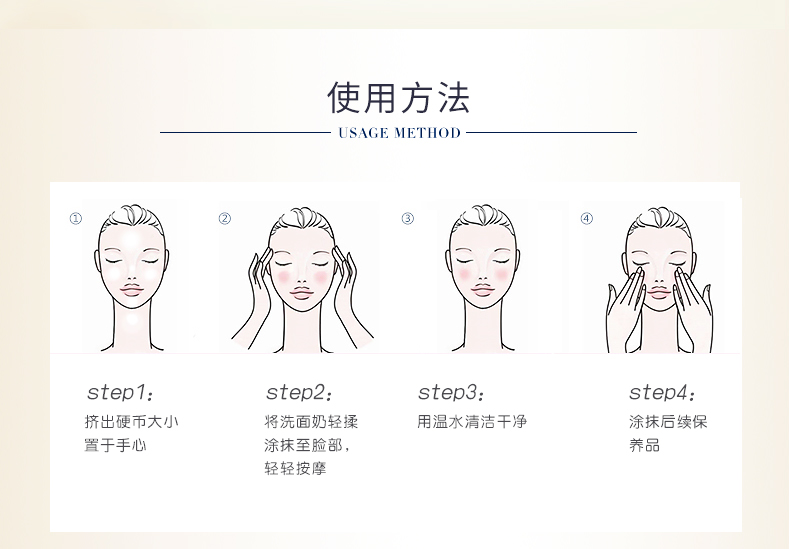 使用方法

USAGE METHOD

①

②

③

④

step1：
挤出硬币大小置于手心

step2：
将洗面奶轻揉涂抹至脸部，轻轻按摩

step3：
用温水清洁干净

step4：
涂抹后续保养品