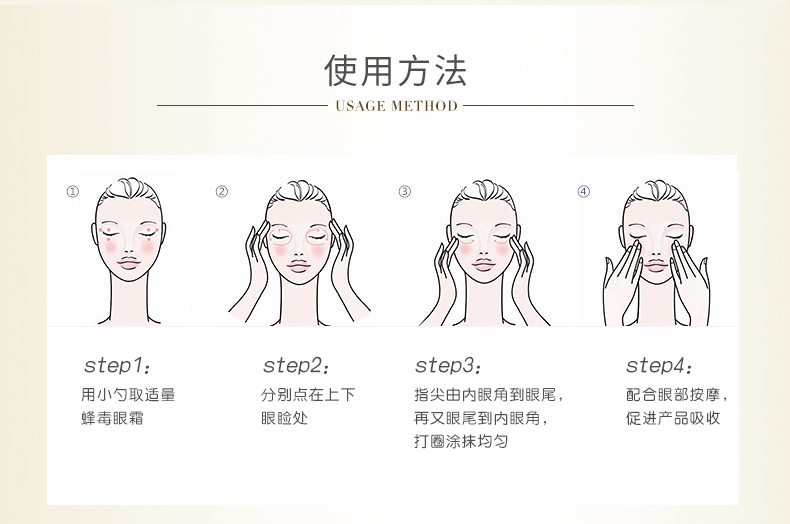 使用方法

USAGE METHOD

①

②

③

④

step1：
用小勺取适量蜂毒眼霜

step2：
分别点在上下眼睑处

step3：
指尖由内眼角到眼尾，再又眼尾到内眼角，打圈涂抹均匀

step4：
配合眼部按摩，促进产品吸收