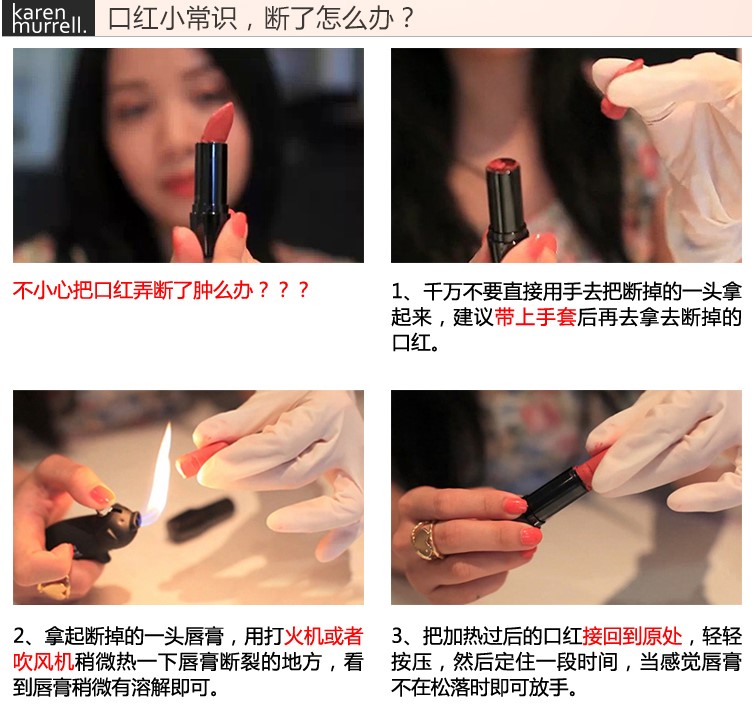 karen murrell.

口红小常识，断了怎么办？

不小心把口红弄断了肿么办？？？

1、千万不要直接用手去把断掉的一头拿起来，建议带上手套后再去拿去断掉的口红。

2、拿起断掉的一头唇膏，用打火机或者吹风机稍微热一下唇膏断裂的地方，看到唇膏稍微有溶解即可。

3、把加热过后的口红接回到原处，轻轻按压，然后定住一段时间，当感觉唇膏不在松落时即可放手。